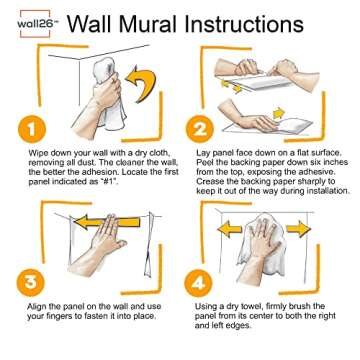 wall26™ Wall Mural Instructions

1

Wipe down your wall with a dry cloth, removing all dust. The cleaner the wall, the better the adhesion. Locate the first panel indicated as "#1".

2

Lay panel face down on a flat surface. Peel the backing paper down six inches from the top, exposing the adhesive. Crease the backing paper sharply to keep it out of the way during installation.

3

Align the panel on the wall and use your fingers to fasten it into place.

4

Using a dry towel, firmly brush the panel from its center to both the right and left edges.