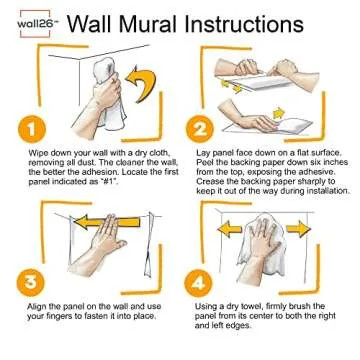 wall26™ Wall Mural Instructions

1

Wipe down your wall with a dry cloth, removing all dust. The cleaner the wall, the better the adhesion. Locate the first panel indicated as "#1".

2

Lay panel face down on a flat surface. Peel the backing paper down six inches from the top, exposing the adhesive. Crease the backing paper sharply to keep it out of the way during installation.

3

Align the panel on the wall and use your fingers to fasten it into place.

4

Using a dry towel, firmly brush the panel from its center to both the right and left edges.