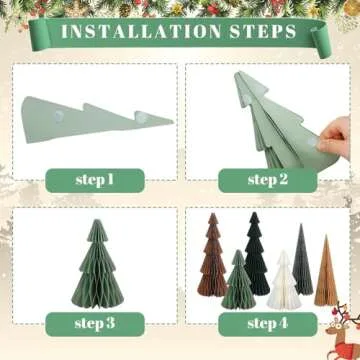 INSTALLATION STEPS

step 1

step 2

step 3

step 4