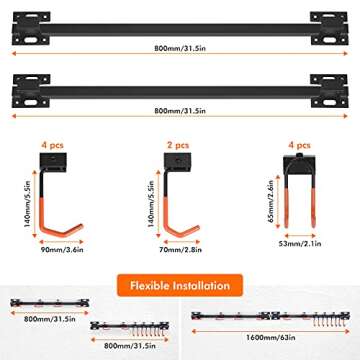 800mm/31.5in

800mm/31.5in

4 pcs

140mm/5.5in

90mm/3.6in

2 pcs

140mm/5.5in

70mm/2.8in

4 pcs

65mm/2.6in

53mm/2.1in

Flexible Installation

800mm/31.5in

800mm/31.5in

1600mm/63in