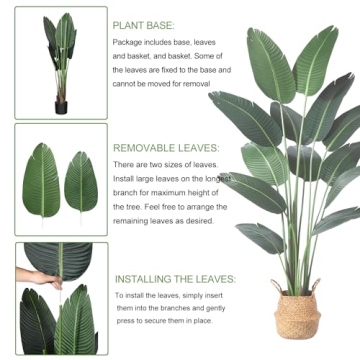 PLANT BASE:

Package includes base, leaves and basket, and basket. Some of the leaves are fixed to the base and cannot be moved for removal

REMOVABLE LEAVES:

There are two sizes of leaves. Install large leaves on the longest branch for maximum height of the tree. Feel free to arrange the remaining leaves as desired.

INSTALLING THE LEAVES:

To install the leaves, simply insert them into the branches and gently press to secure them in place.