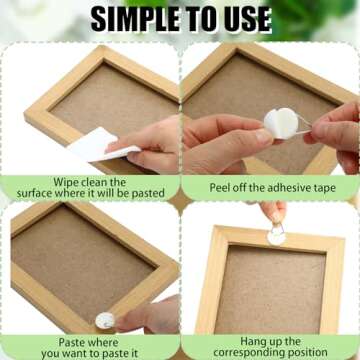 SIMPLE TO USE

Wipe clean the surface where it will be pasted

Peel off the adhesive tape

Paste where you want to paste it

Hang up the corresponding position