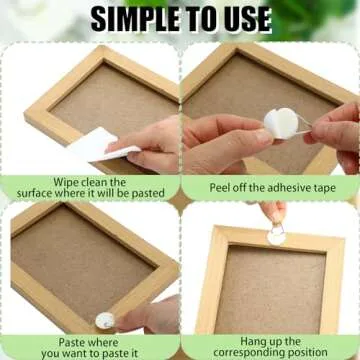 SIMPLE TO USE

Wipe clean the surface where it will be pasted

Peel off the adhesive tape

Paste where you want to paste it

Hang up the corresponding position