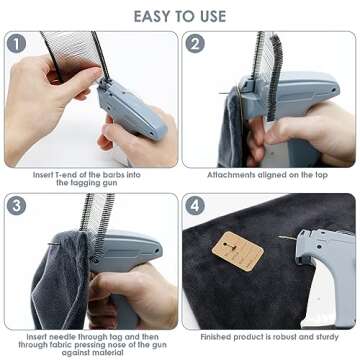 EASY TO USE

1

Insert T-end of the barbs into the tagging gun

2

Attachments aligned on the top

3

Insert needle through tag and then through fabric pressing nose of the gun against material

4

Finished product is robust and sturdy