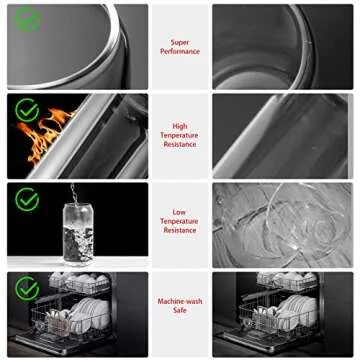 Super Performance

High Tenperature Resistance

Low Tenperature Resistance

Machine-wash Safe