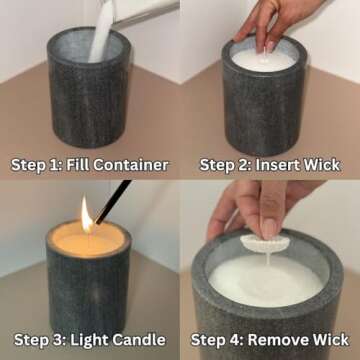 Step 1: Fill Container

Step 2: Insert Wick

Step 3: Light Candle

Step 4: Remove Wick