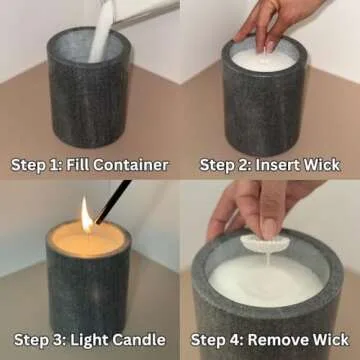 Step 1: Fill Container

Step 2: Insert Wick

Step 3: Light Candle

Step 4: Remove Wick