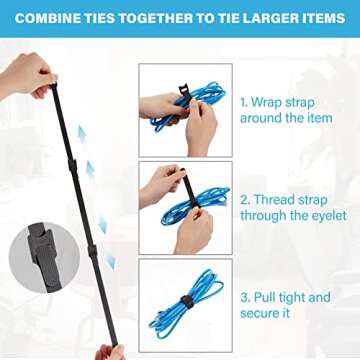 COMBINE TIES TOGETHER TO TIE LARGER ITEMS

1. Wrap strap around the item

2. Thread strap through the eyelet

3. Pull tight and secure it