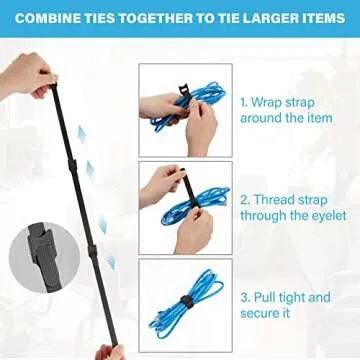 COMBINE TIES TOGETHER TO TIE LARGER ITEMS

1. Wrap strap around the item

2. Thread strap through the eyelet

3. Pull tight and secure it