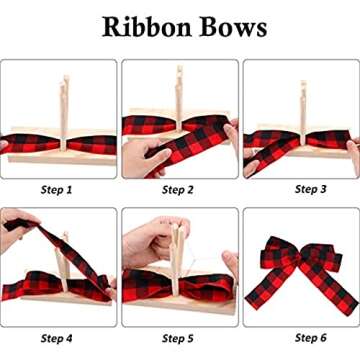 Ribbon Bows

Step 1

Step 2

Step 3

Step 4

Step 5

Step 6