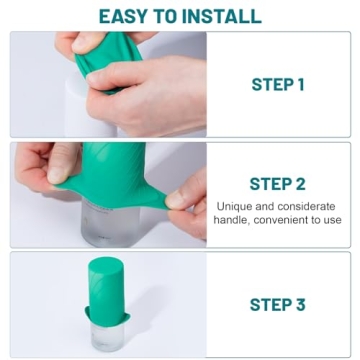 EASY TO INSTALL

STEP 1

STEP 2

Unique and considerate handle, convenient to use

STEP 3