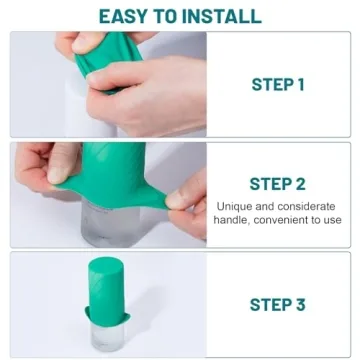 EASY TO INSTALL

STEP 1

STEP 2

Unique and considerate handle, convenient to use

STEP 3