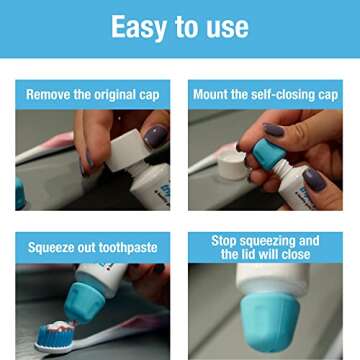 Easy to use

Remove the original cap

Mount the self-closing cap

Squeeze out toothpaste

Stop squeezing and the lid will close