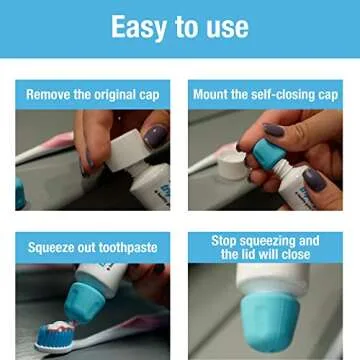 Easy to use

Remove the original cap

Mount the self-closing cap

Squeeze out toothpaste

Stop squeezing and the lid will close