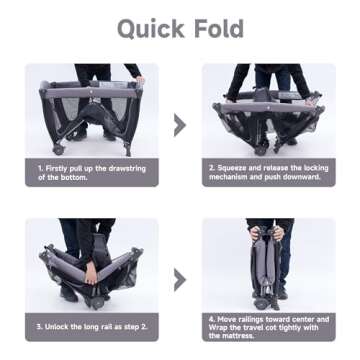 Quick Fold

1. Firstly pull up the drawstring of the bottom.

2. Squeeze and release the locking mechanism and push downward.

3. Unlock the long rail as step 2.

4. Move railings toward center and Wrap the travel cot tightly with the mattress.