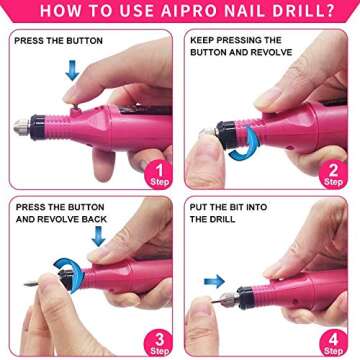 HOW TO USE AIPRO NAIL DRILL?

PRESS THE BUTTON

1 Step

KEEP PRESSING THE BUTTON AND REVOLVE

2 Step

PRESS THE BUTTON AND REVOLVE BACK

3 Step

PUT THE BIT INTO THE DRILL

4 Step