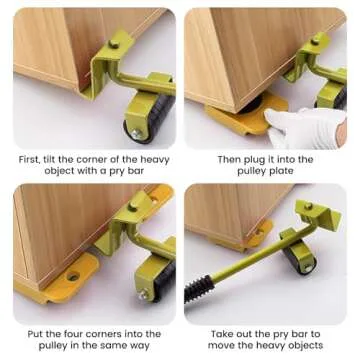 First, tilt the corner of the heavy object with a pry bar

Then plug it into the pulley plate

Put the four corners into the pulley in the same way

Take out the pry bar to move the heavy objects