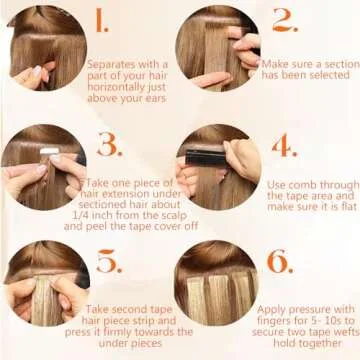 1.

Separates with a part of your hair horizontally just above your ears

2.

Make sure a section has been selected

3.

Take one piece of hair extension under sectioned hair about 1/4 inch from the scalp and peel the tape cover off

4.

Use comb through the tape area and make sure it is flat

5.

Take second tape hair piece strip and press it firmly towards the under pieces

6.

Apply pressure with fingers for 5- 10s to secure two tape wefts hold together