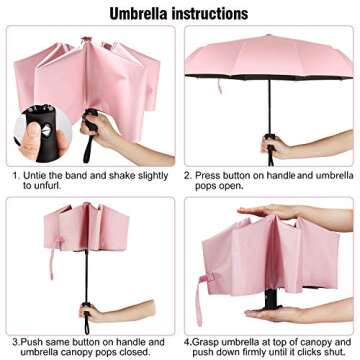 Umbrella instructions

1. Untie the band and shake slightly to unfurl.

2. Press button on handle and umbrella pops open.

3.Push same button on handle and umbrella canopy pops closed.

4.Grasp umbrella at top of canopy and push down firmly until it clicks shut.