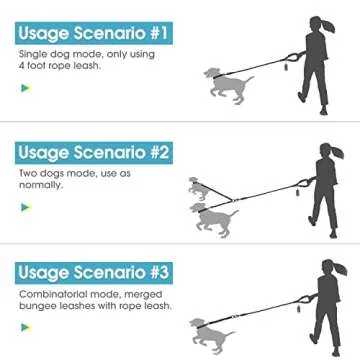 Usage Scenario #1

Single dog mode, only using 4 foot rope leash.

Usage Scenario #2

Two dogs mode, use as normally.

Usage Scenario #3

Combinatorial mode, merged bungee leashes with rope leash.