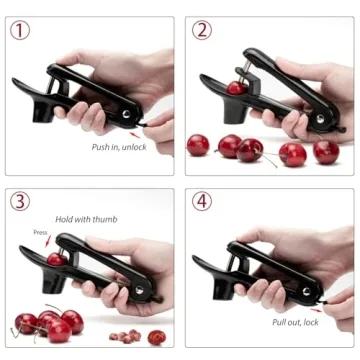 1

Push in, unlock

2

3

Hold with thumb

Press

4

Pull out, lock