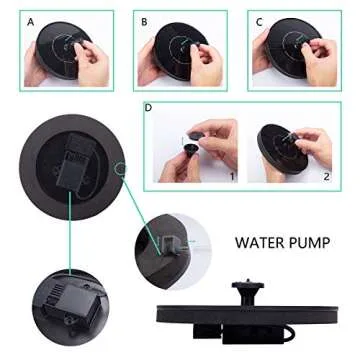 A

B

C

D

1

2

WATER PUMP