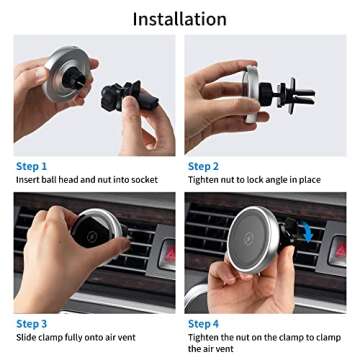 Installation

Step 1
Insert ball head and nut into socket

Step 2
Tighten nut to lock angle in place

Step 3
Slide clamp fully onto air vent

Step 4
Tighten the nut on the clamp to clamp the air vent