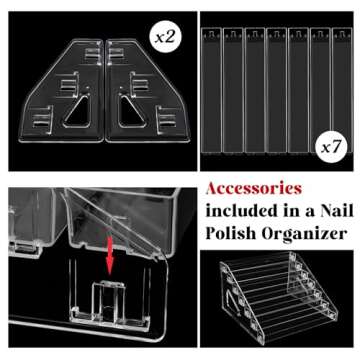 x2

x7

Accessories included in a Nail Polish Organizer