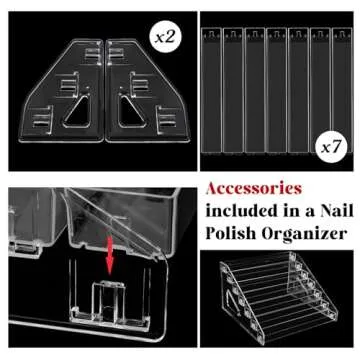 x2

x7

Accessories included in a Nail Polish Organizer