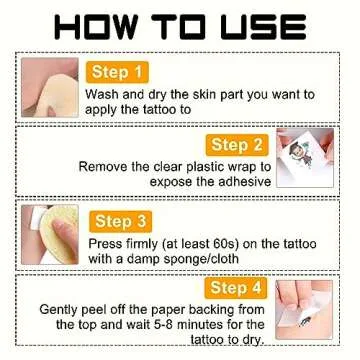 HOW TO USE

Step 1

Wash and dry the skin part you want to apply the tattoo to

Step 2

Remove the clear plastic wrap to expose the adhesive

Step 3

Press firmly (at least 60s) on the tattoo with a damp sponge/cloth

Step 4

Gently peel off the paper backing from the top and wait 5-8 minutes for the tattoo to dry.