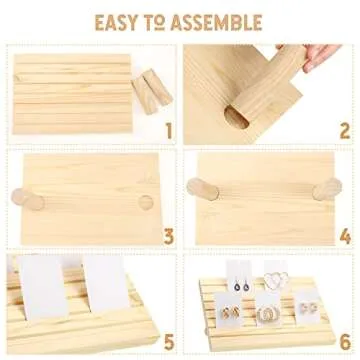 EASY TO ASSEMBLE

1

2

3

4

5

6