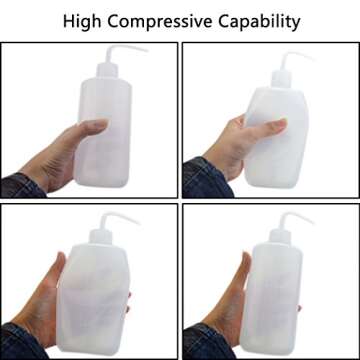 High Compressive Capability