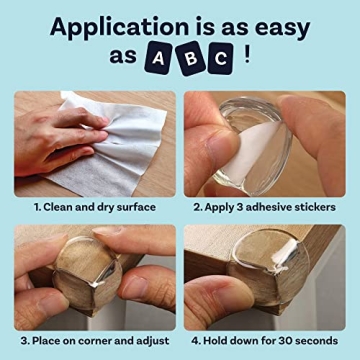 Application is as easy as A B C !

1. Clean and dry surface

2. Apply 3 adhesive stickers

3. Place on corner and adjust

4. Hold down for 30 seconds