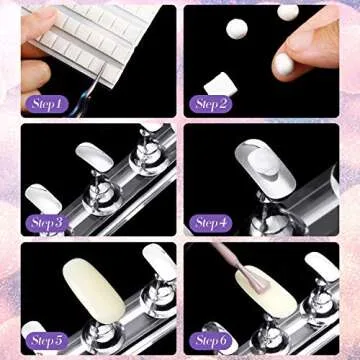 Step 1

Step 2

Step 3

Step 4

Step 5

Step 6