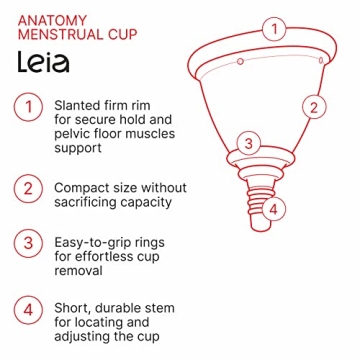 ANATOMY
MENSTRUAL CUP

Leia

1 Slanted firm rim for secure hold and pelvic floor muscles support

2 Compact size without sacrificing capacity

3 Easy-to-grip rings for effortless cup removal

4 Short, durable stem for locating and adjusting the cup

1

2

3

4