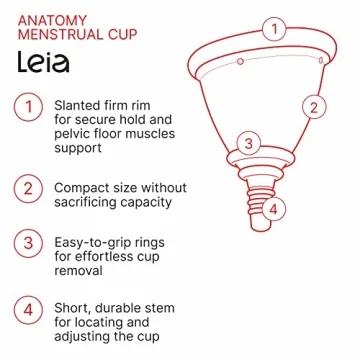 ANATOMY
MENSTRUAL CUP

Leia

1 Slanted firm rim for secure hold and pelvic floor muscles support

2 Compact size without sacrificing capacity

3 Easy-to-grip rings for effortless cup removal

4 Short, durable stem for locating and adjusting the cup

1
2
3
4