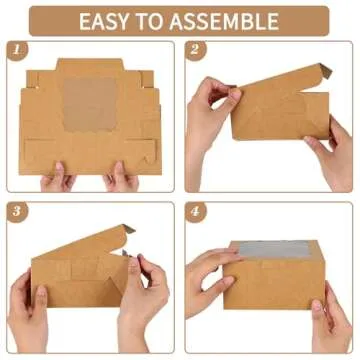 EASY TO ASSEMBLE

1

2

3

4