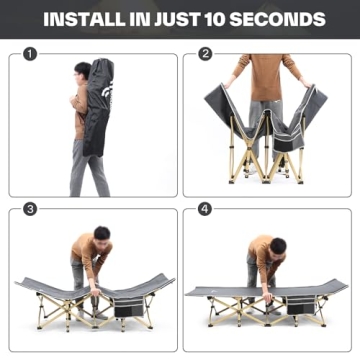 INSTALL IN JUST 10 SECONDS

1

2

3

4