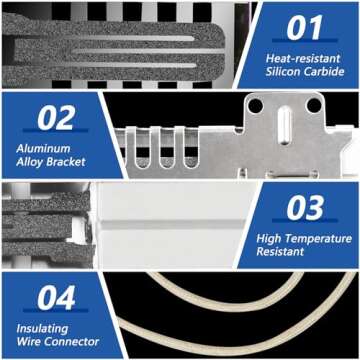 01
Heat-resistant Silicon Carbide

02
Aluminum Alloy Bracket

03
High Temperature Resistant

04
Insulating Wire Connector