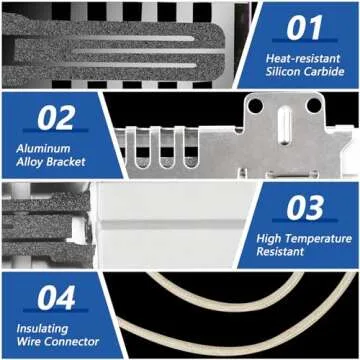 01
Heat-resistant Silicon Carbide

02
Aluminum Alloy Bracket

03
High Temperature Resistant

04
Insulating Wire Connector