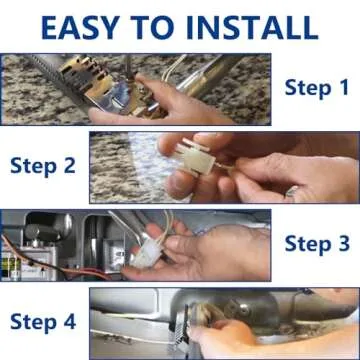 EASY TO INSTALL

Step 1

Step 2

Step 3

Step 4