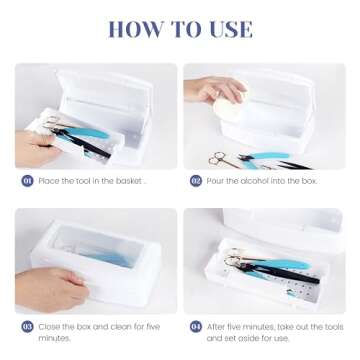 HOW TO USE

01 Place the tool in the basket .

02 Pour the alcohol into the box.

03 Close the box and clean for five minutes.

04 After five minutes, take out the tools and set aside for use.