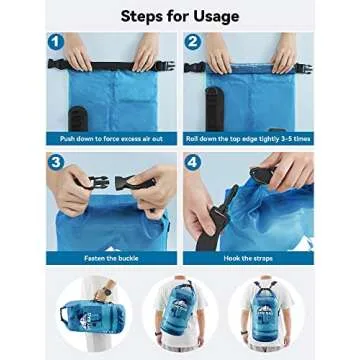 Steps for Usage

1

Push down to force excess air out

2

Roll down the top edge tightly 3-5 times

3

Fasten the buckle

4

Hook the straps