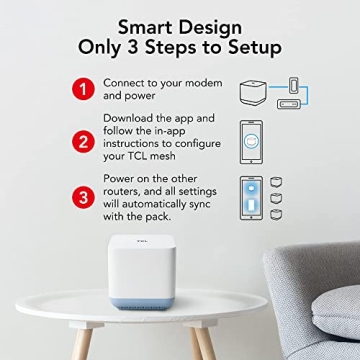 Smart Design
Only 3 Steps to Setup

1 Connect to your modem and power

2 Download the app and follow the in-app instructions to configure your TCL mesh

3 Power on the other routers, and all settings will automatically sync with the pack.

TCL