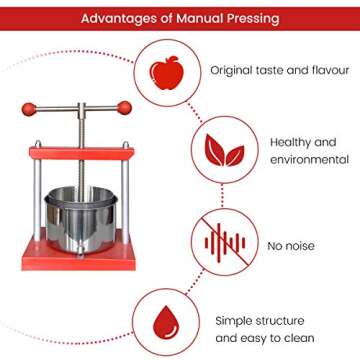 Advantages of Manual Pressing

Original taste and flavour

Healthy and environmental

No noise

Simple structure and easy to clean