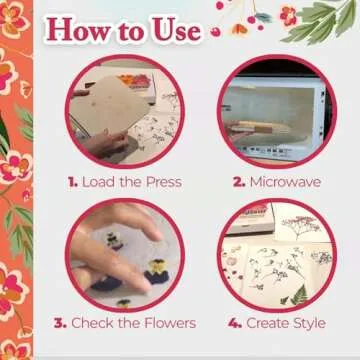 How to Use

1. Load the Press

2. Microwave

3. Check the Flowers

4. Create Style