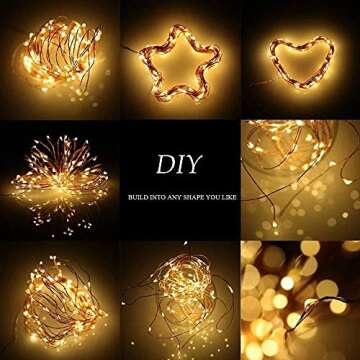 DIY

BUILD INTO ANY SHAPE YOU LIKE