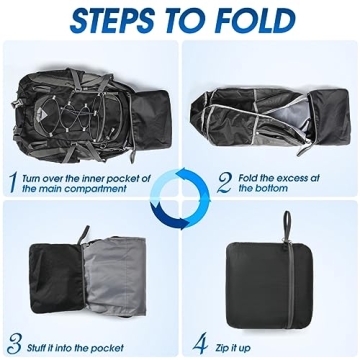 STEPS TO FOLD

1 Turn over the inner pocket of the main compartment

2 Fold the excess at the bottom

3 Stuff it into the pocket

4 Zip it up