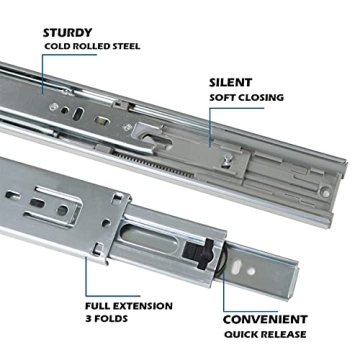 STURDY
COLD ROLLED STEEL

SILENT
SOFT CLOSING

FULL EXTENSION
3 FOLDS

CONVENIENT
QUICK RELEASE