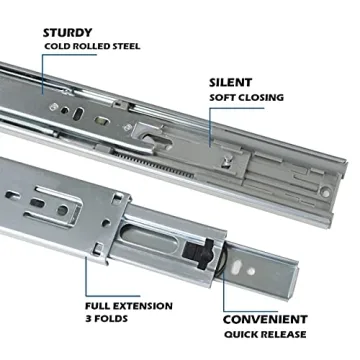 STURDY
COLD ROLLED STEEL

SILENT
SOFT CLOSING

FULL EXTENSION
3 FOLDS

CONVENIENT
QUICK RELEASE